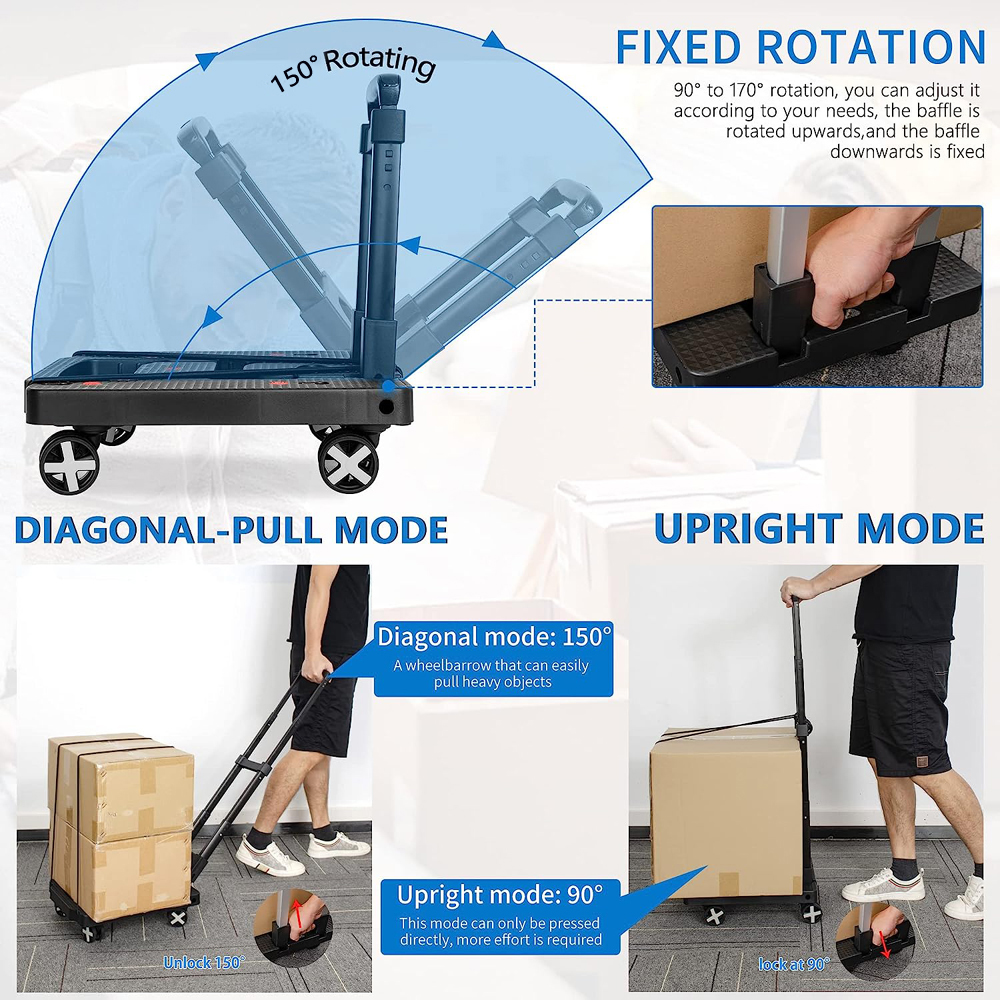 150° Rotating

FIXED ROTATION

90° to 170° rotation, you can adjust it according to your needs, the baffle is rotated upwards,and the baffle downwards is fixed

DIAGONAL-PULL MODE

UPRIGHT MODE

Diagonal mode: 150°

A wheelbarrow that can easily pull heavy objects

Upright mode: 90°

This mode can only be pressed directly, more effort is required

Unlock 150°

lock at 90°