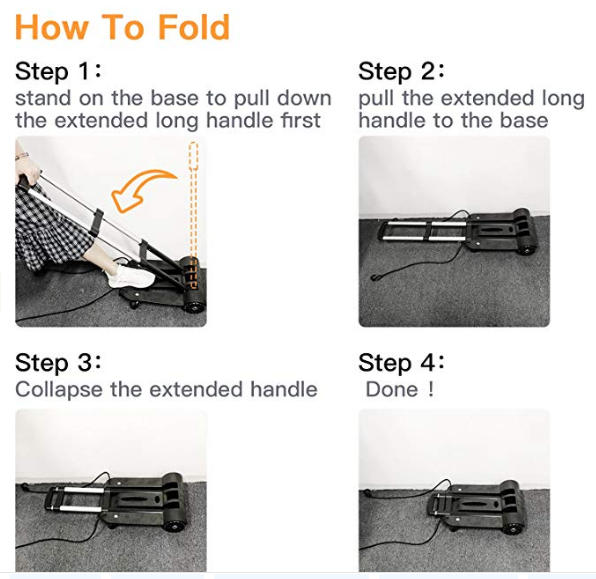 How To Fold

Step 1：
stand on the base to pull down the extended long handle first

Step 2：
pull the extended long handle to the base

Step 3：
Collapse the extended handle

Step 4：
Done ！