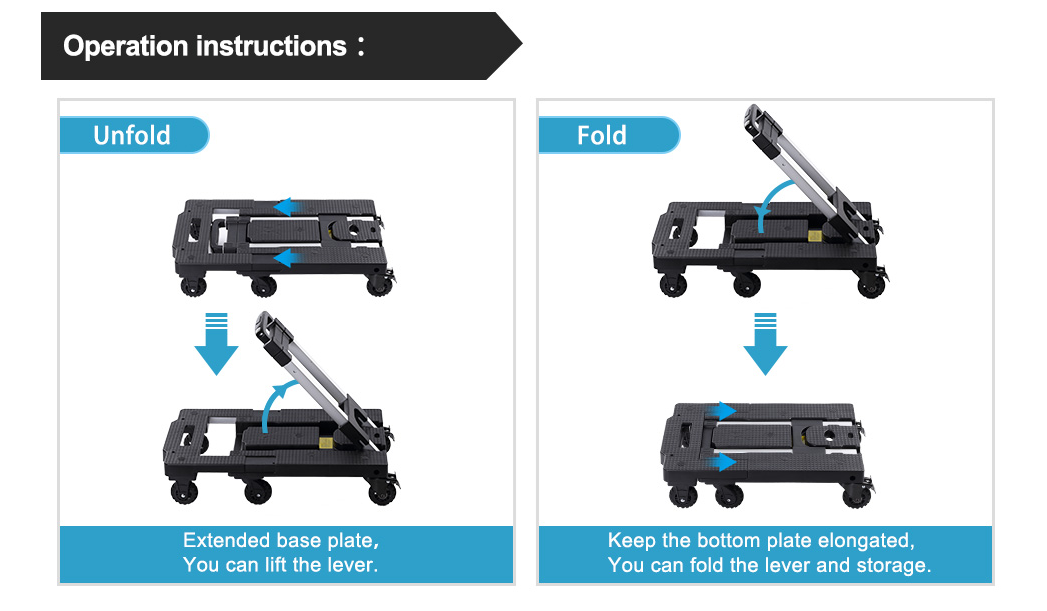 Operation instructions：

Unfold

Extended base plate,
You can lift the lever.

Fold

Keep the bottom plate elongated,
You can fold the lever and storage.