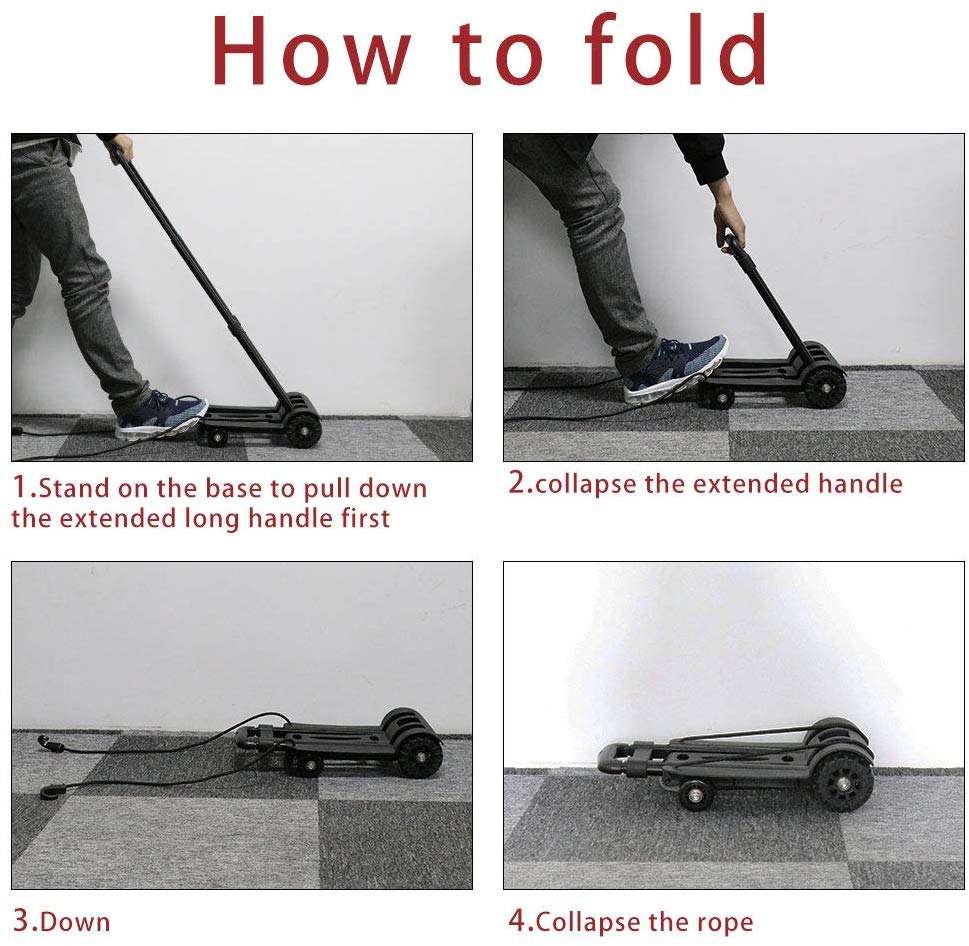 How to fold

1.Stand on the base to pull down the extended long handle first

2.collapse the extended handle

3.Down

4.Collapse the rope